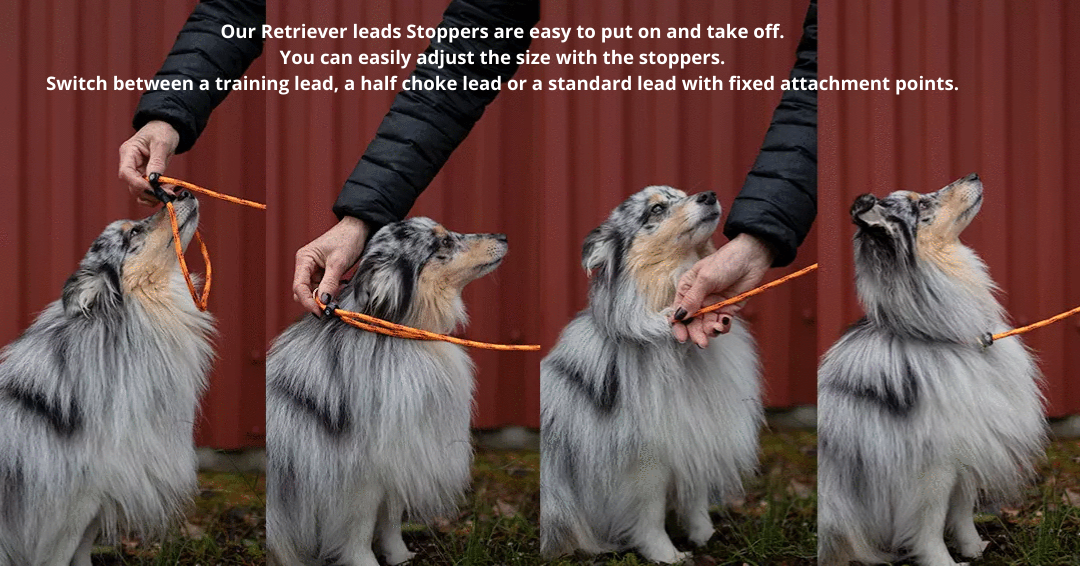 Our Retriever leads Stoppers are easy to put on and take off.
You can easily adjust the size with the stoppers.
Switch between a training lead, a half choke lead or a standard lead with fixed attachment points.