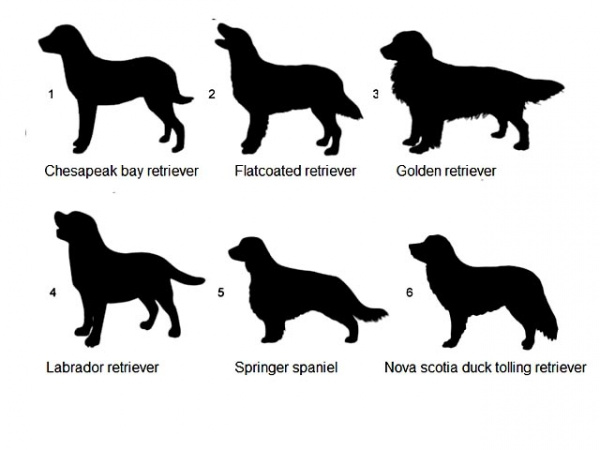 1

Chesapeak bay retriever

2

Flatcoated retriever

3

Golden retriever

4

Labrador retriever

5

Springer spaniel

6

Nova scotia duck tolling retriever